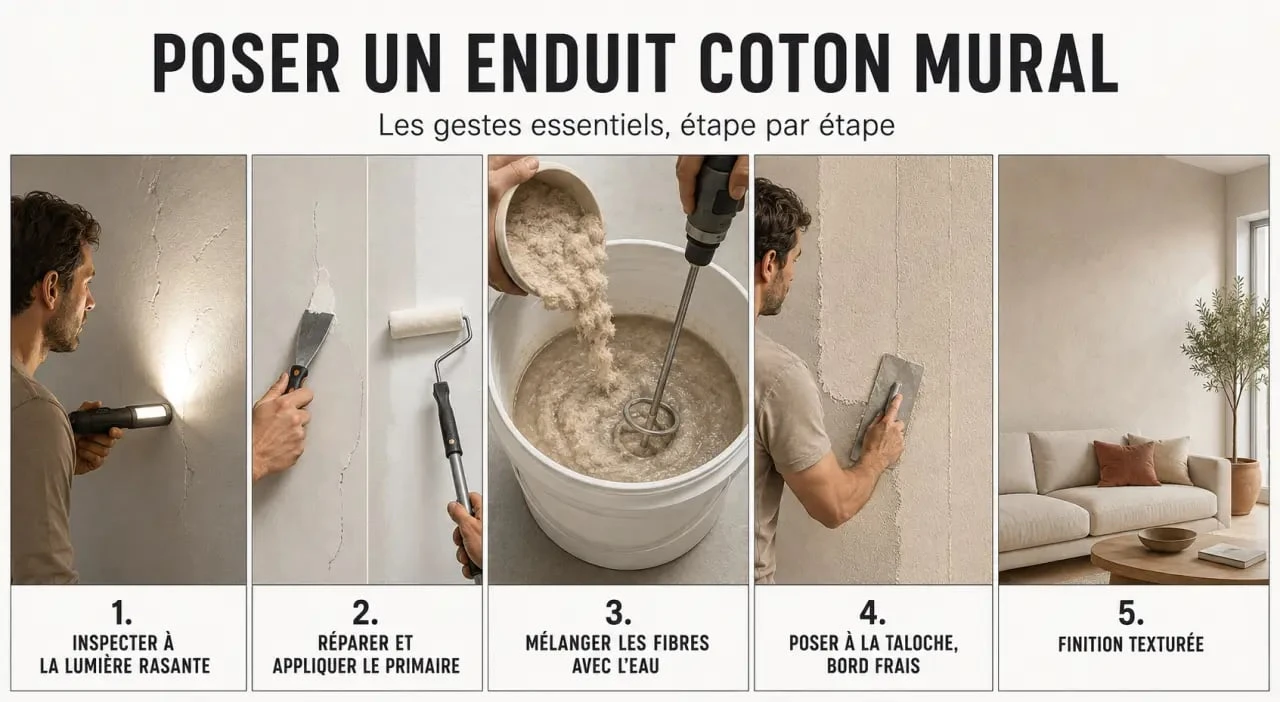 POSER UN ENDUIT COTON MURAL

Les gestes essentiels, étape par étape

1.
INSPECTER À LA LUMIÈRE RASANTE

2.
RÉPARER ET APPLIQUER LE PRIMAIRE

3.
MÉLANGER LES FIBRES AVEC L'EAU

4.
POSER À LA TALOCHE, BORD FRAIS

5.
FINITION TEXTURÉE