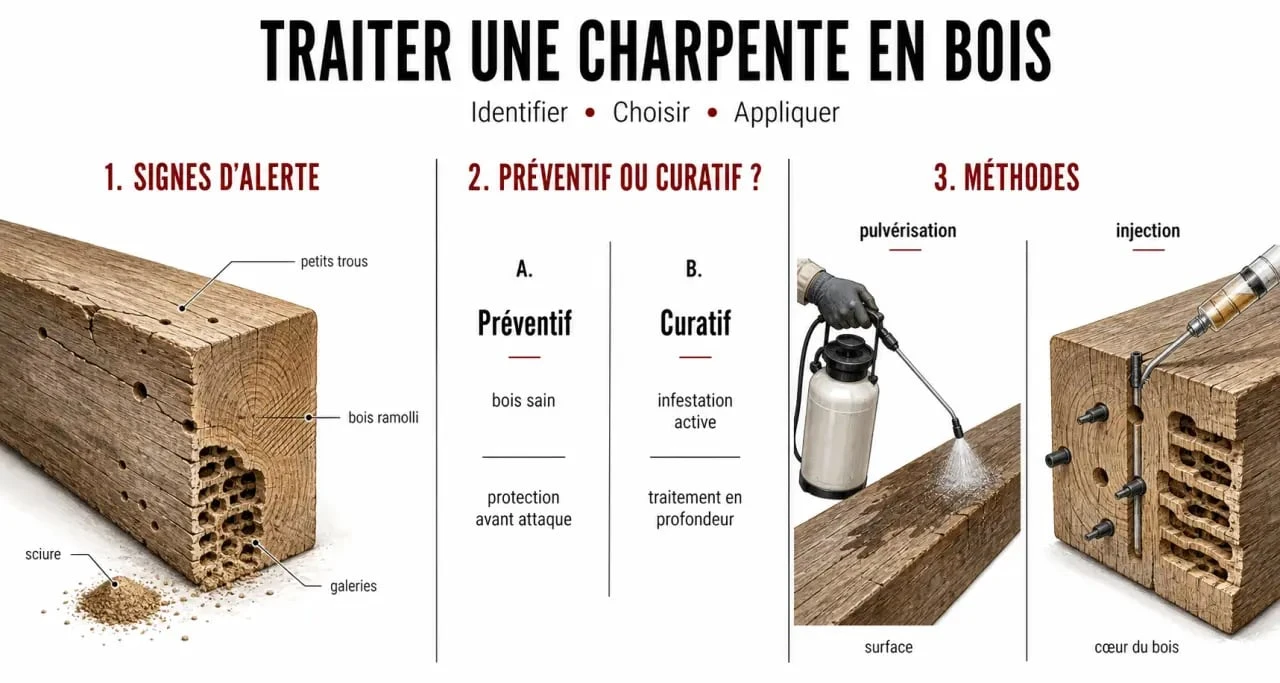 TRAITER UNE CHARPENTE EN BOIS

Identifier • Choisir • Appliquer

1. SIGNES D'ALERTE

petits trous

bois ramolli

sciure

galeries

2. PRÉVENTIF OU CURATIF ?

A.

Préventif

bois sain

protection avant attaque

B.

Curatif

infestation active

traitement en profondeur

3. MÉTHODES

pulvérisation

surface

injection

cœur du bois